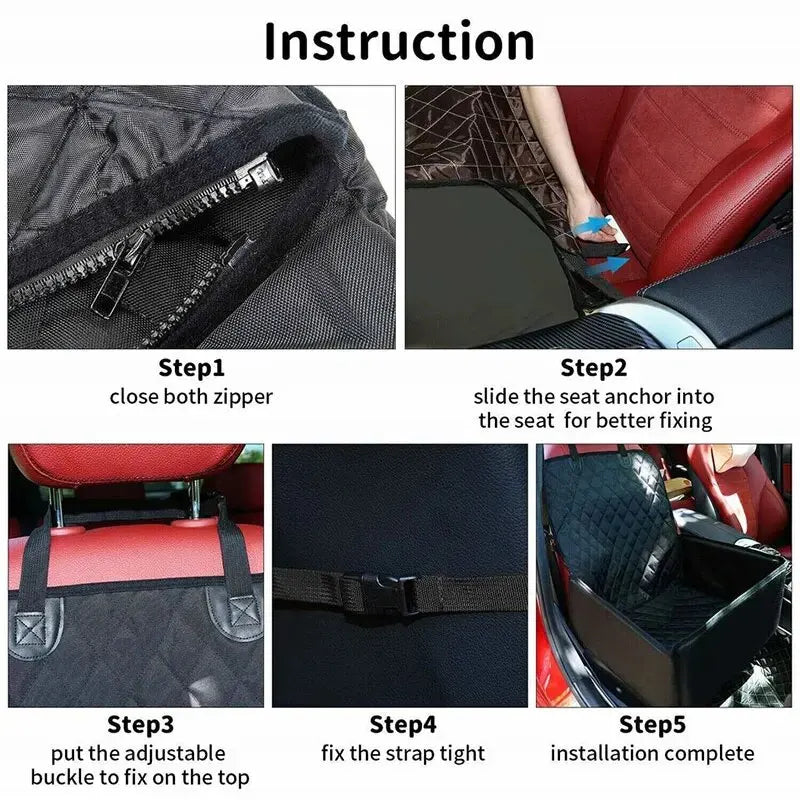 Instruction

Step1
close both zipper

Step2
slide the seat anchor into the seat  for better fixing

Step3
put the adjustable buckle to fix on the top

Step4
fix the strap tight

Step5
installation complete